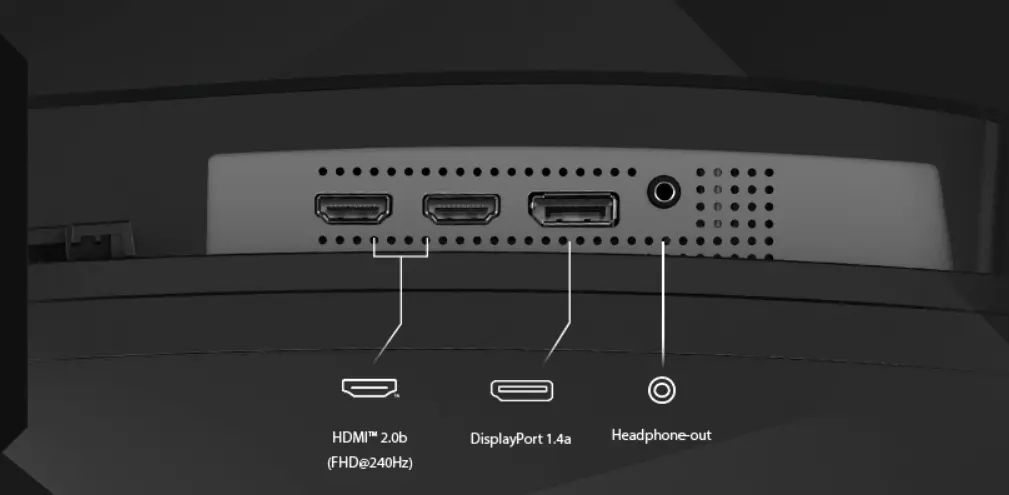 HDMI™ 2.0b
(FHD@240Hz)

DisplayPort 1.4a

Headphone-out